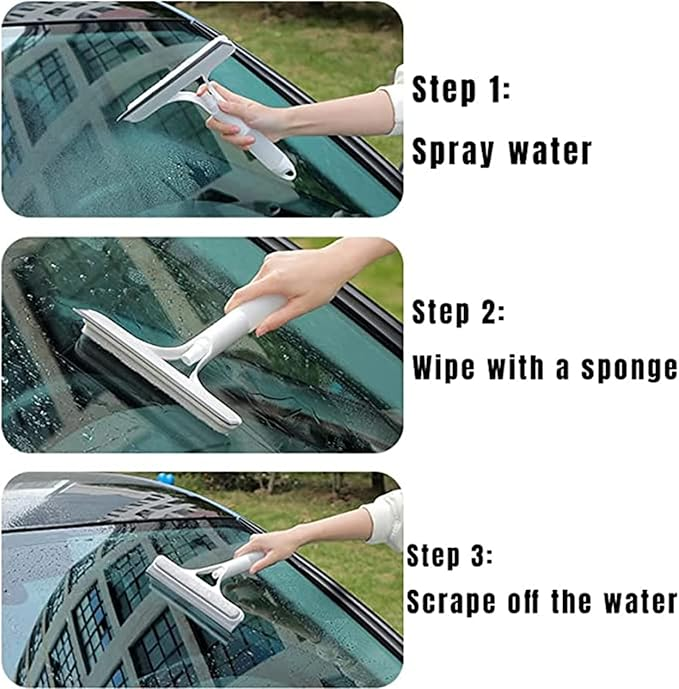 Step 1:

Spray water

Step 2:

Wipe with a sponge

Step 3:

Scrape off the water